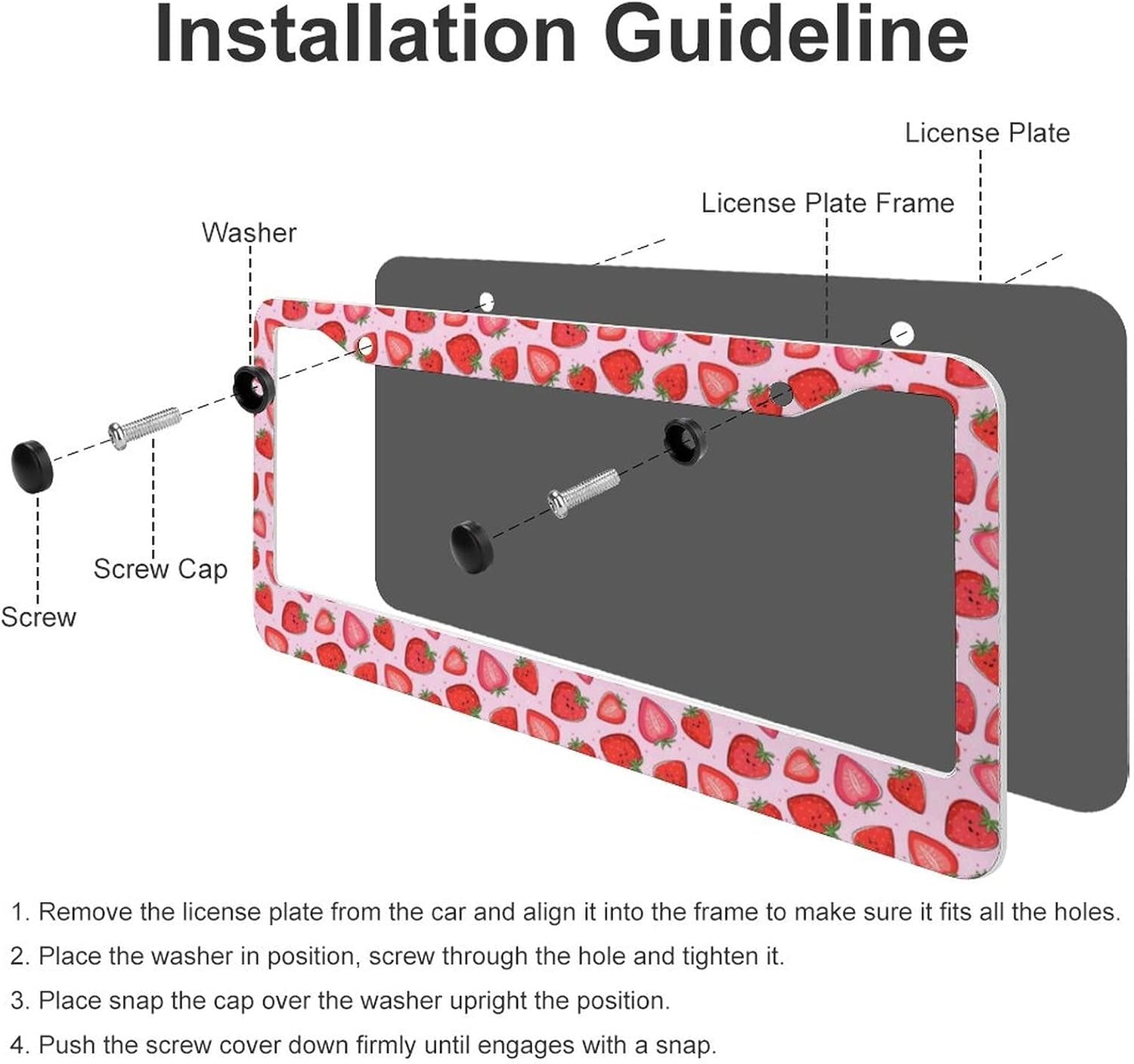 Installation Guideline

License Plate

License Plate Frame

Washer

Screw Cap

Screw

1. Remove the license plate from the car and align it into the frame to make sure it fits all the holes.

2. Place the washer in position, screw through the hole and tighten it.

3. Place snap the cap over the washer upright the position.

4. Push the screw cover down firmly until engages with a snap.