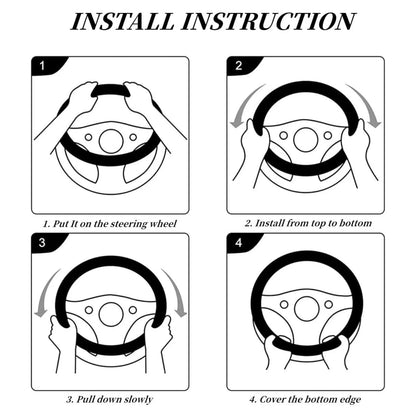 INSTALL INSTRUCTION

1

1. Put It on the steering wheel

2

2. Install from top to bottom

3

3. Pull down slowly

4

4. Cover the bottom edge