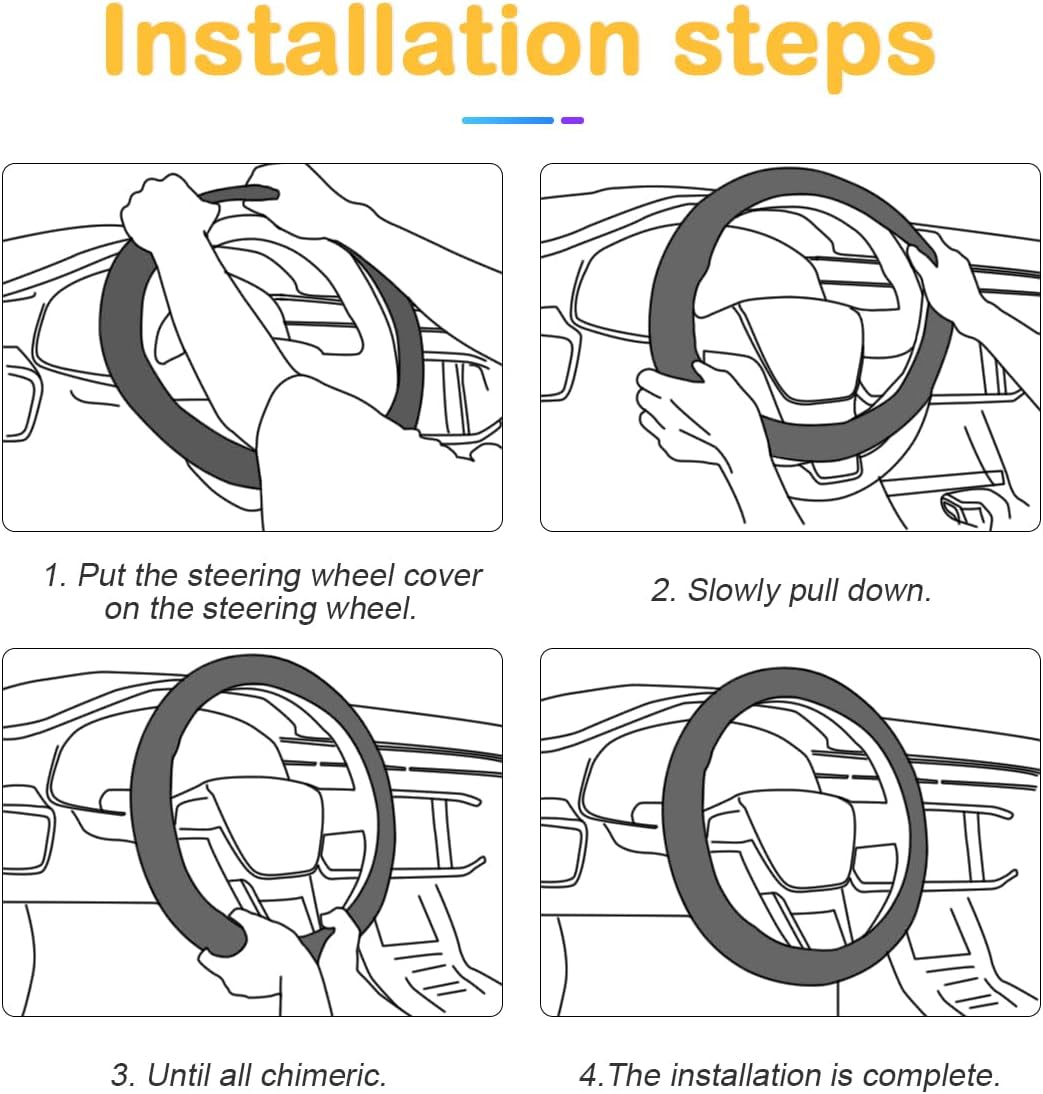 Installation steps

1. Put the steering wheel cover on the steering wheel.

2. Slowly pull down.

3. Until all chimeric.

4.The installation is complete.