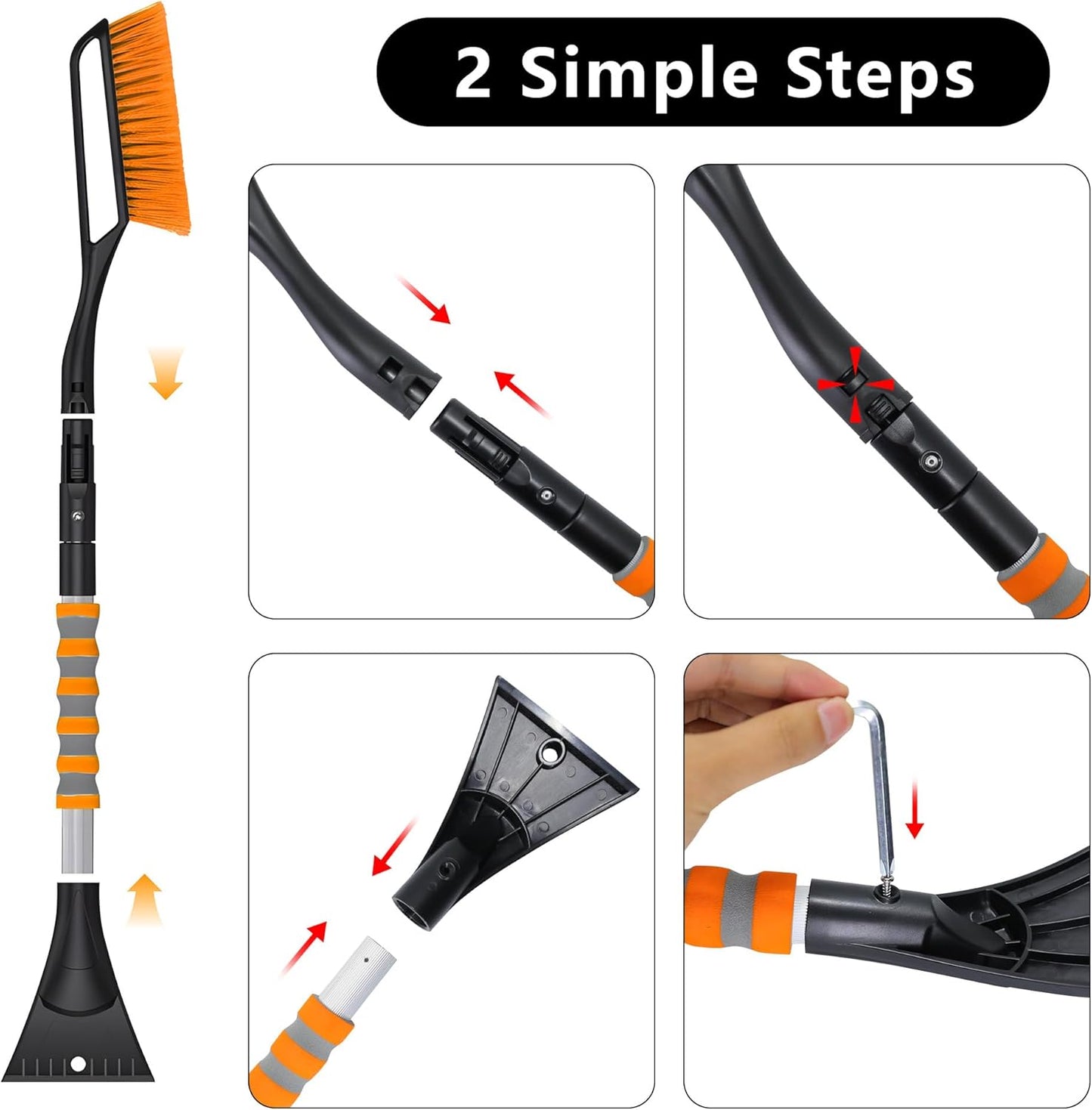 2 Simple Steps