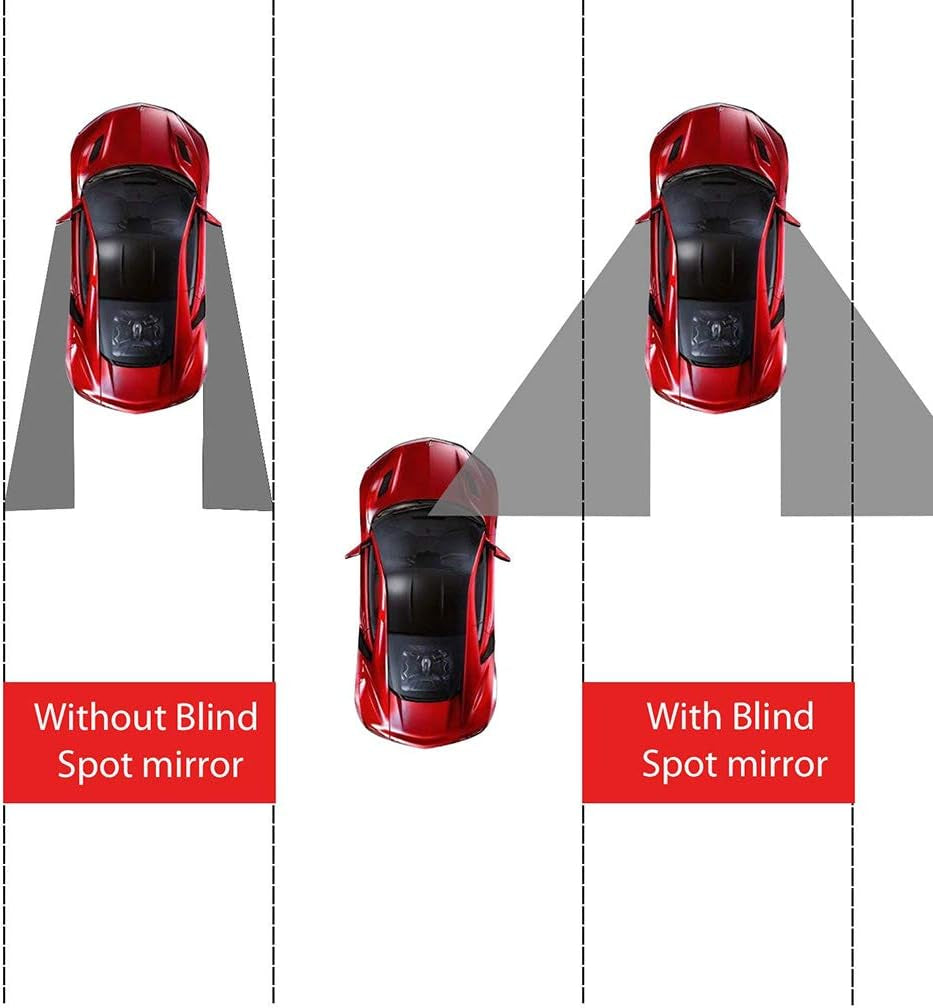 Without Blind Spot mirror

With Blind Spot mirror